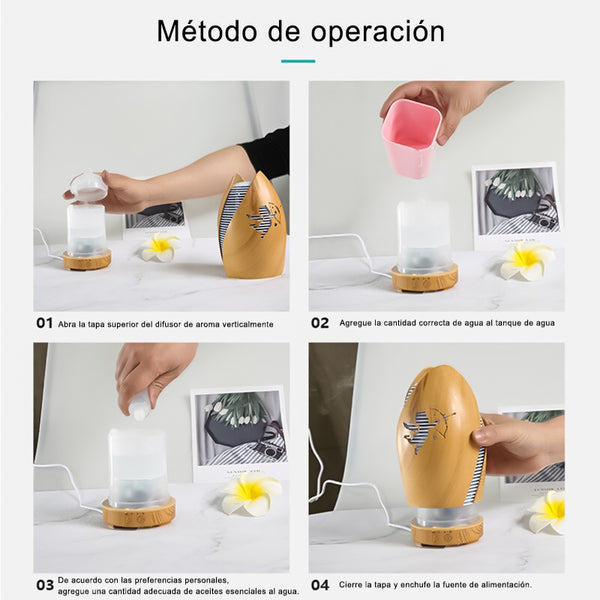 Método de operación

01 Abra la tapa superior del difusor de aroma verticalmente

02 Agregue la cantidad correcta de agua al tanque de agua

03 De acuerdo con las preferencias personales, agregue una cantidad adecuada de aceites esenciales al agua.

04 Cierre la tapa y enchufe la fuente de alimentación.