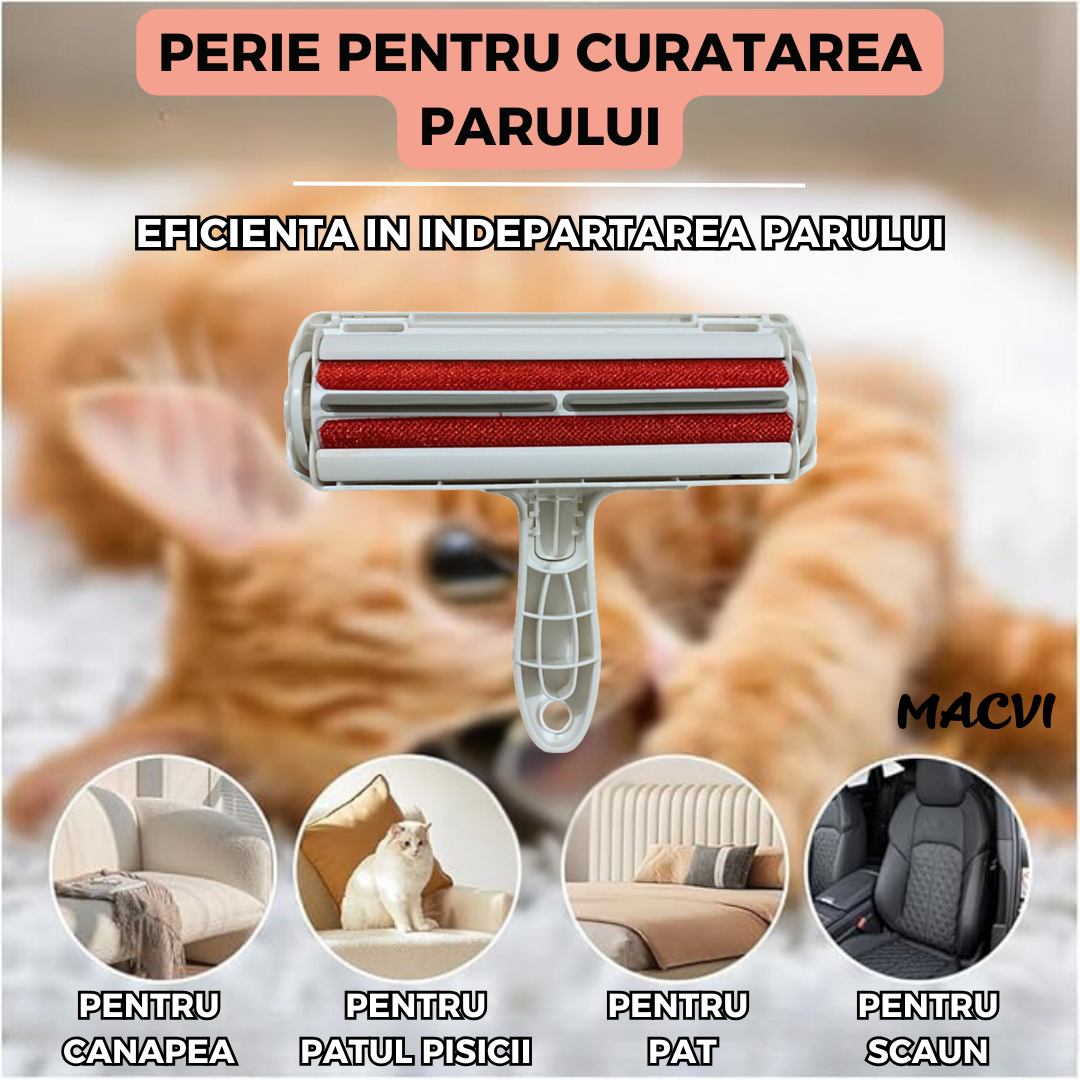 PERIE PENTRU CURATAREA PARULUI

EFICIENTA IN INDEPARTAREA PARULUI

MACVI

PENTRU CANAPEA

PENTRU PATUL PISICII

PENTRU PAT

PENTRU SCAUN