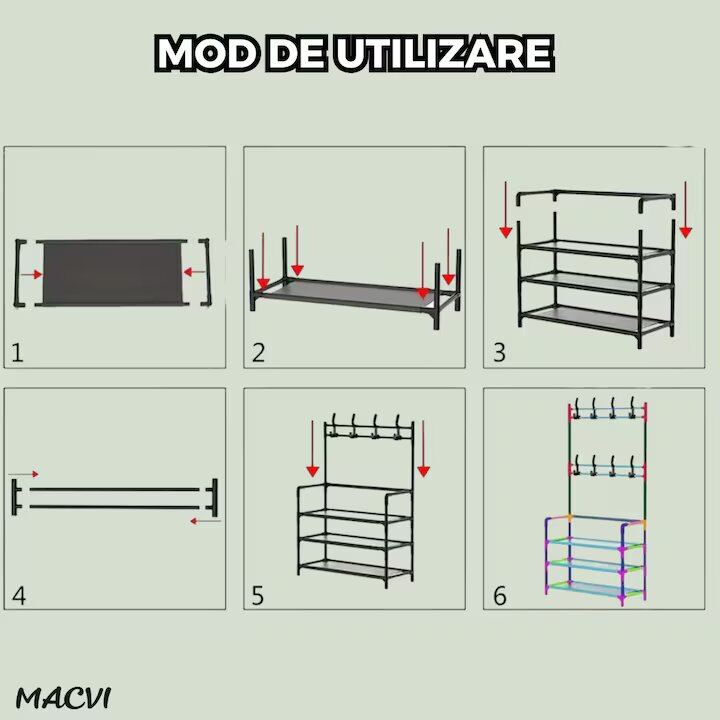 MOD DE UTILIZARE

1

2

3

4

5

6

MACVI