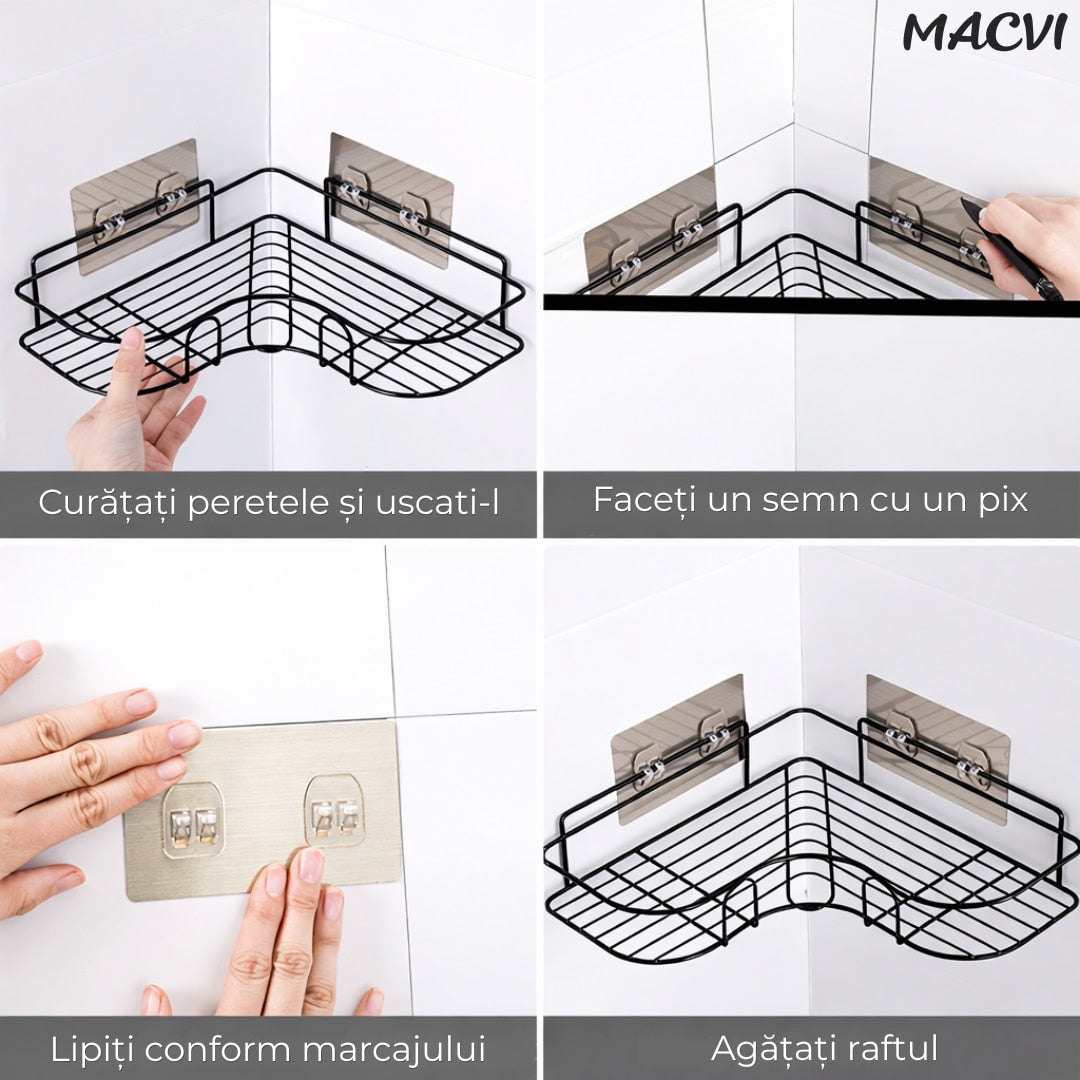 MACVI

Curățați peretele și uscati-l

Faceți un semn cu un pix

Lipiți conform marcajului

Agățați raftul