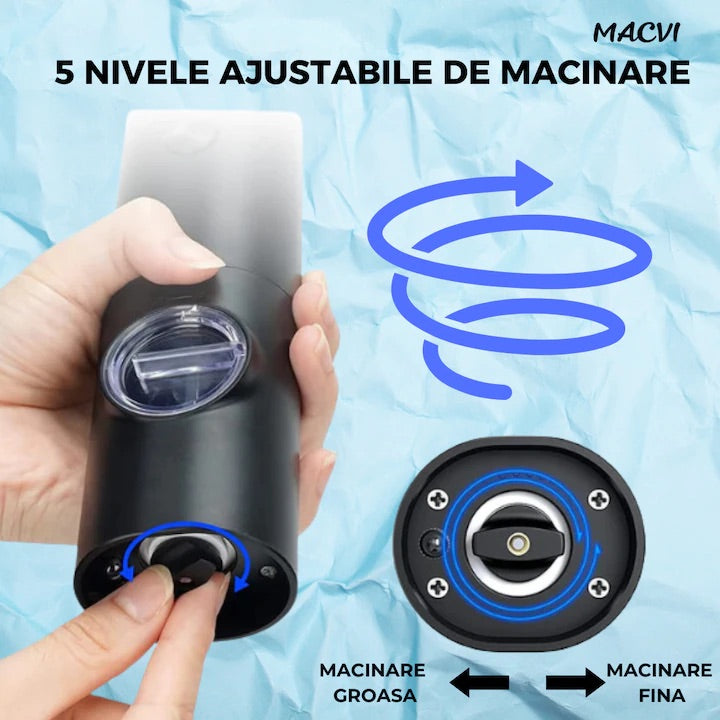 MACVI

5 NIVELE AJUSTABILE DE MACINARE

MACINARE GROASA

MACINARE FINA