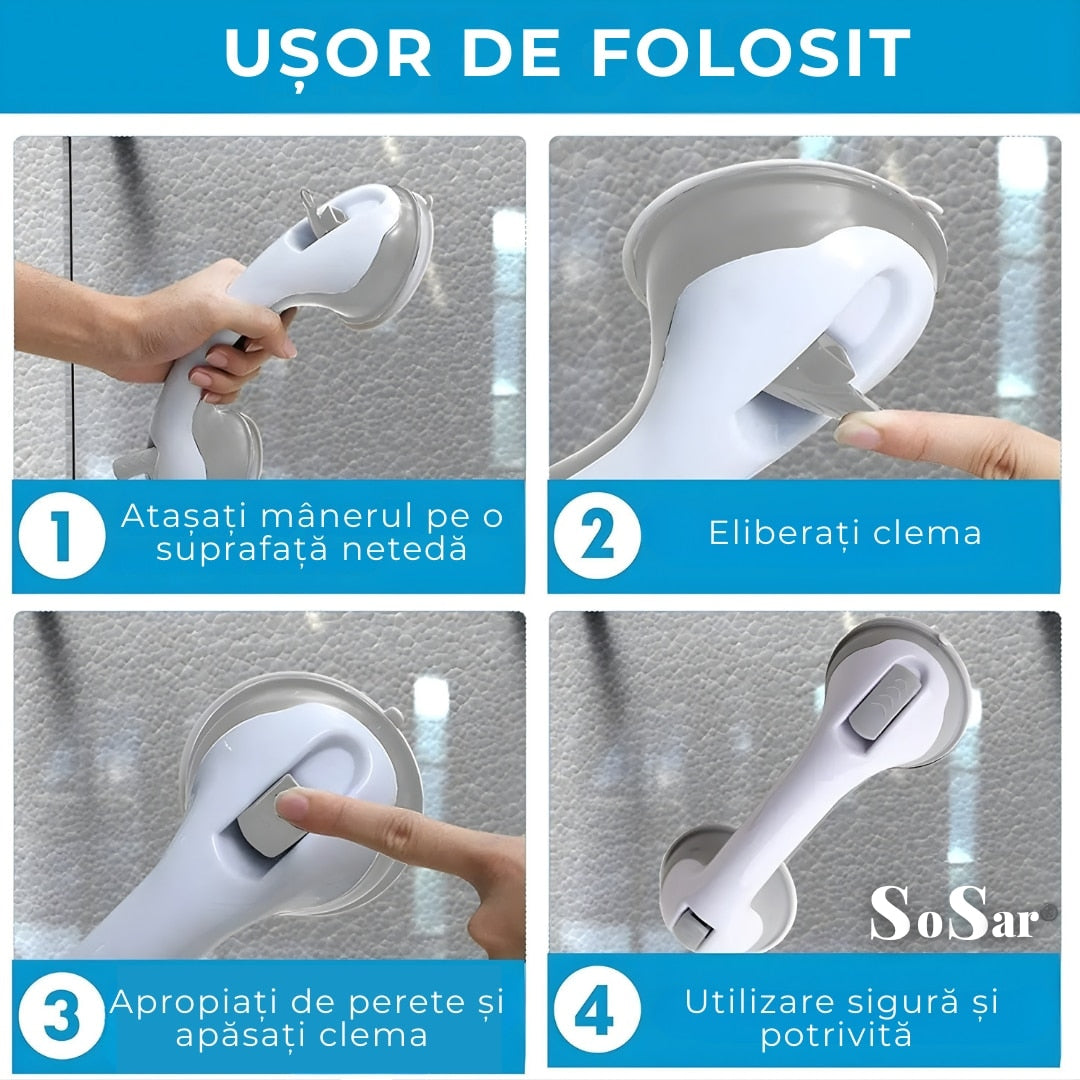 UȘOR DE FOLOSIT

1 Atașați mânerul pe o suprafață netedă

2 Eliberați clema

3 Apropiați de perete și apăsați clema

SoSar®

4 Utilizare sigură și potrivită