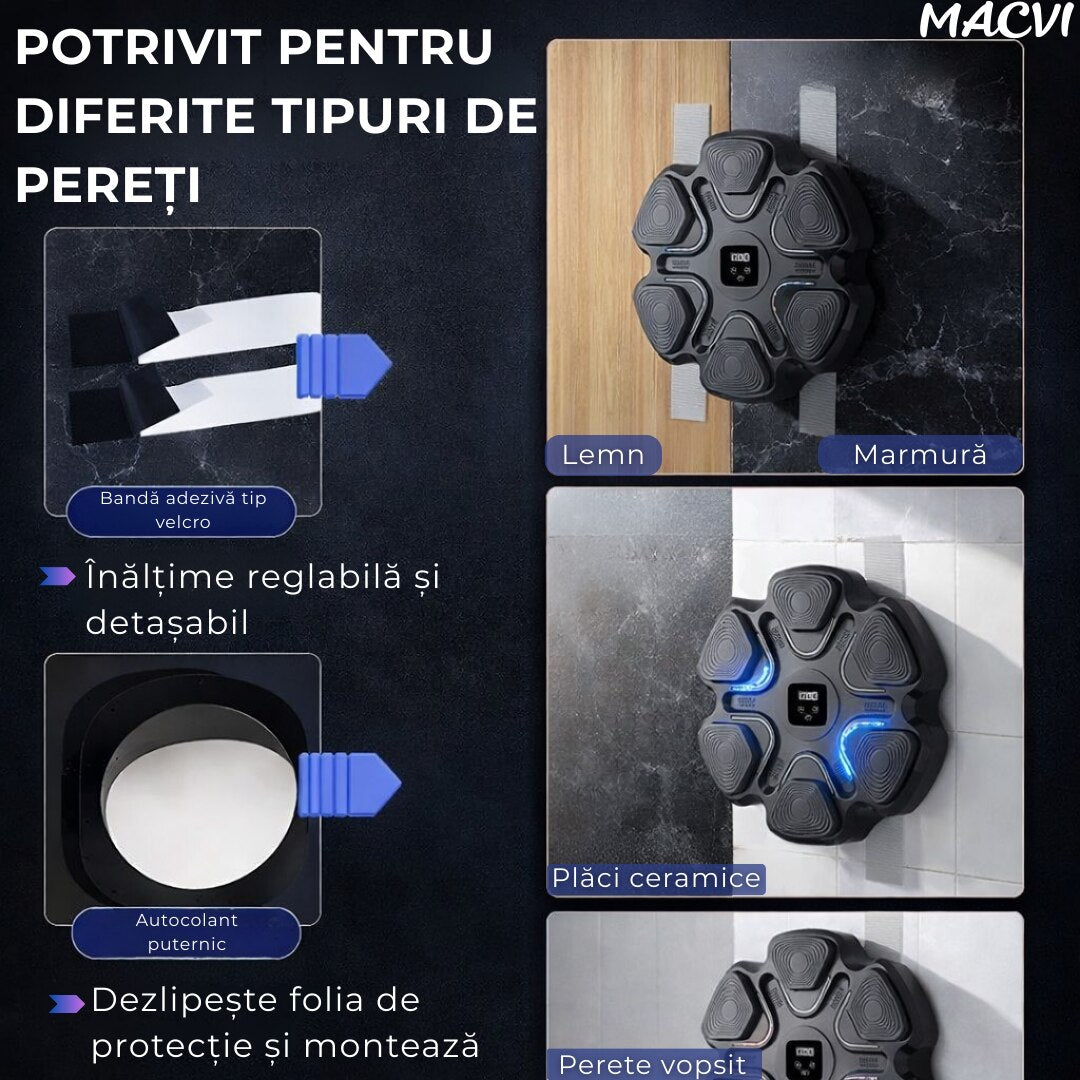 MACVI

POTRIVIT PENTRU DIFERITE TIPURI DE PEREȚI

Bandă adezivă tip velcro

Înălțime reglabilă și detașabil

Autocolant puternic

Dezlipește folia de protecție și montează

Lemn

Marmură

Plăci ceramice

Perete vopsit