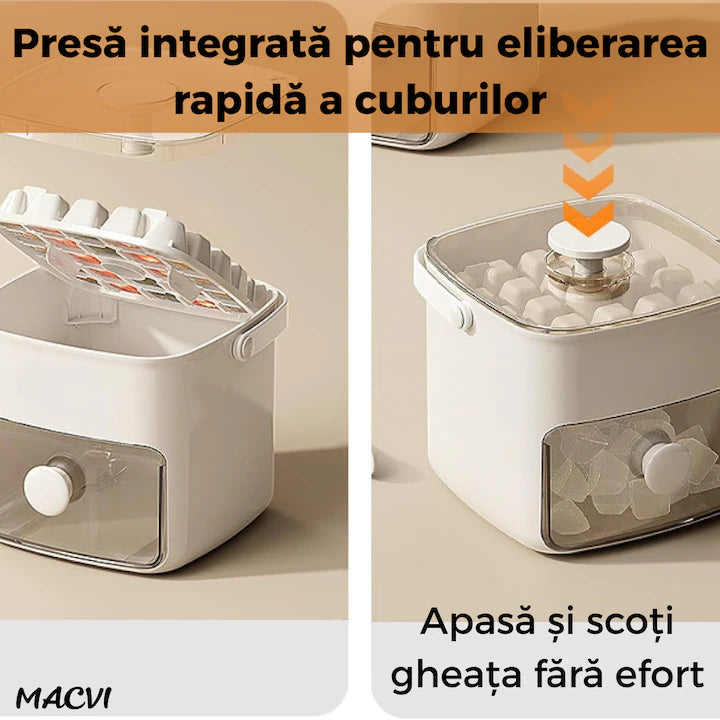 Presă integrată pentru eliberarea rapidă a cuburilor

Apasă și scoți gheața fără efort

MACVI