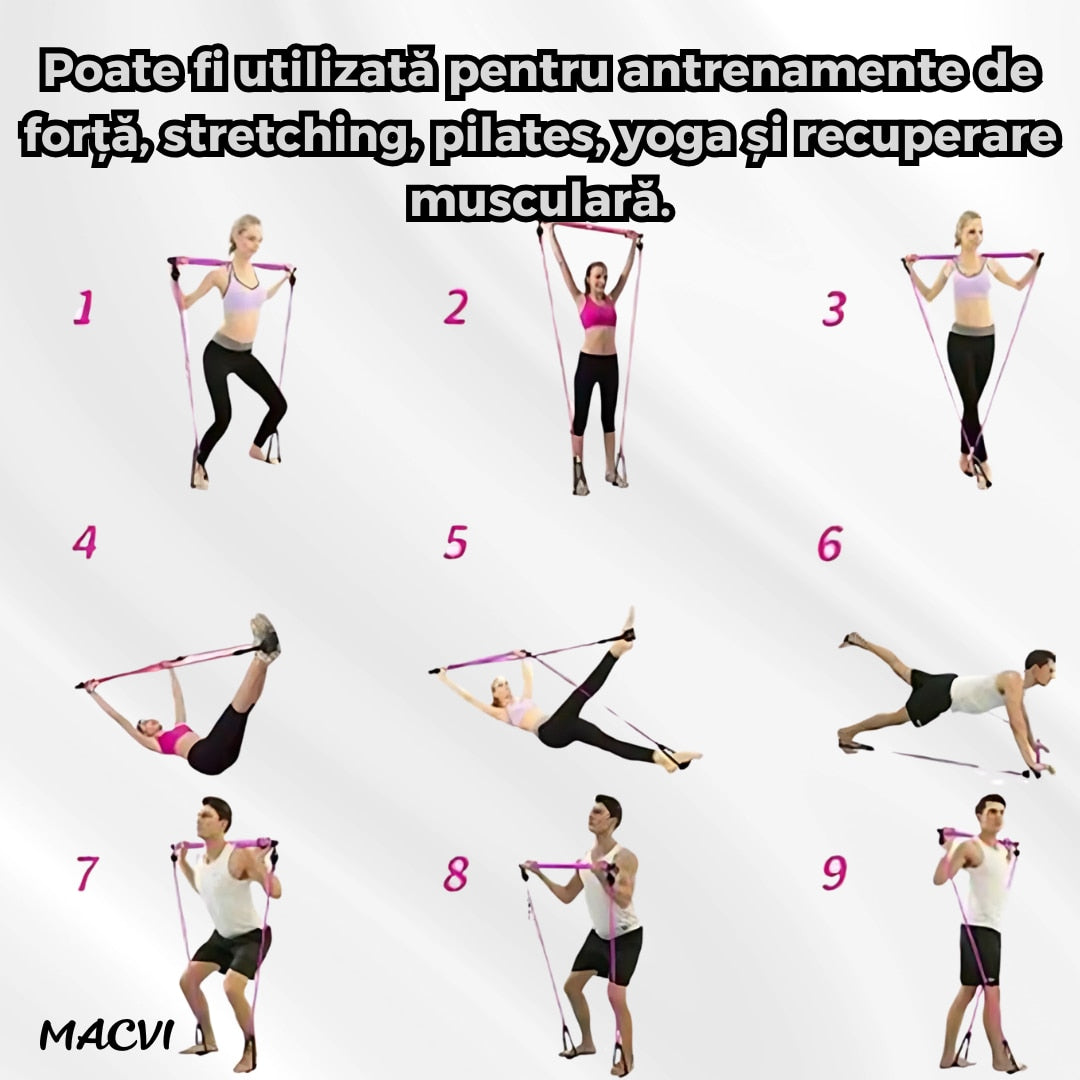 Poate fi utilizată pentru antrenamente de forță, stretching, pilates, yoga și recuperare musculară.

1

2

3

4

5

6

7

8

9

MACVI