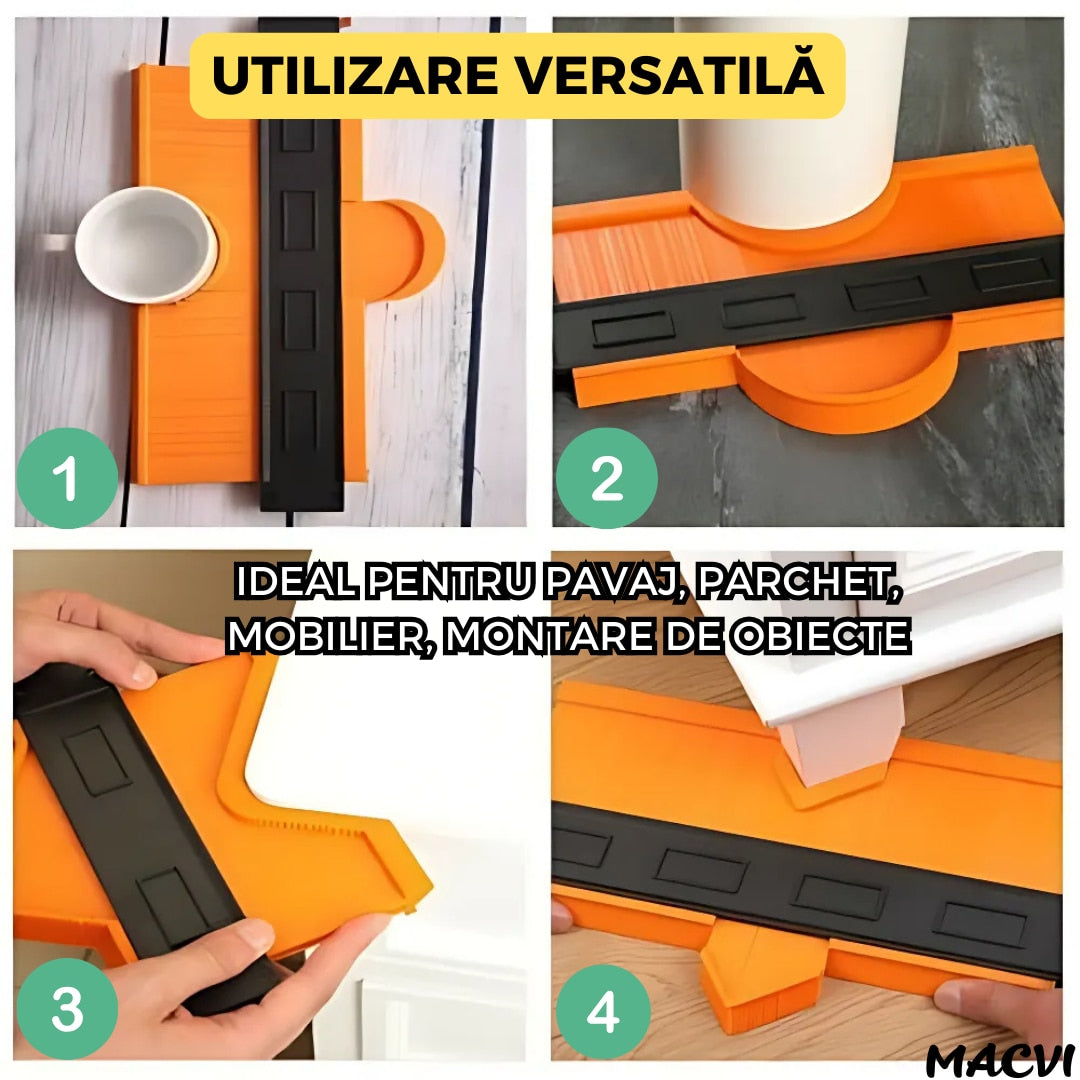 UTILIZARE VERSATILĂ

1

2

IDEAL PENTRU PAVAJ, PARCHET, MOBILIER, MONTARE DE OBIECTE

3

4

MACVI