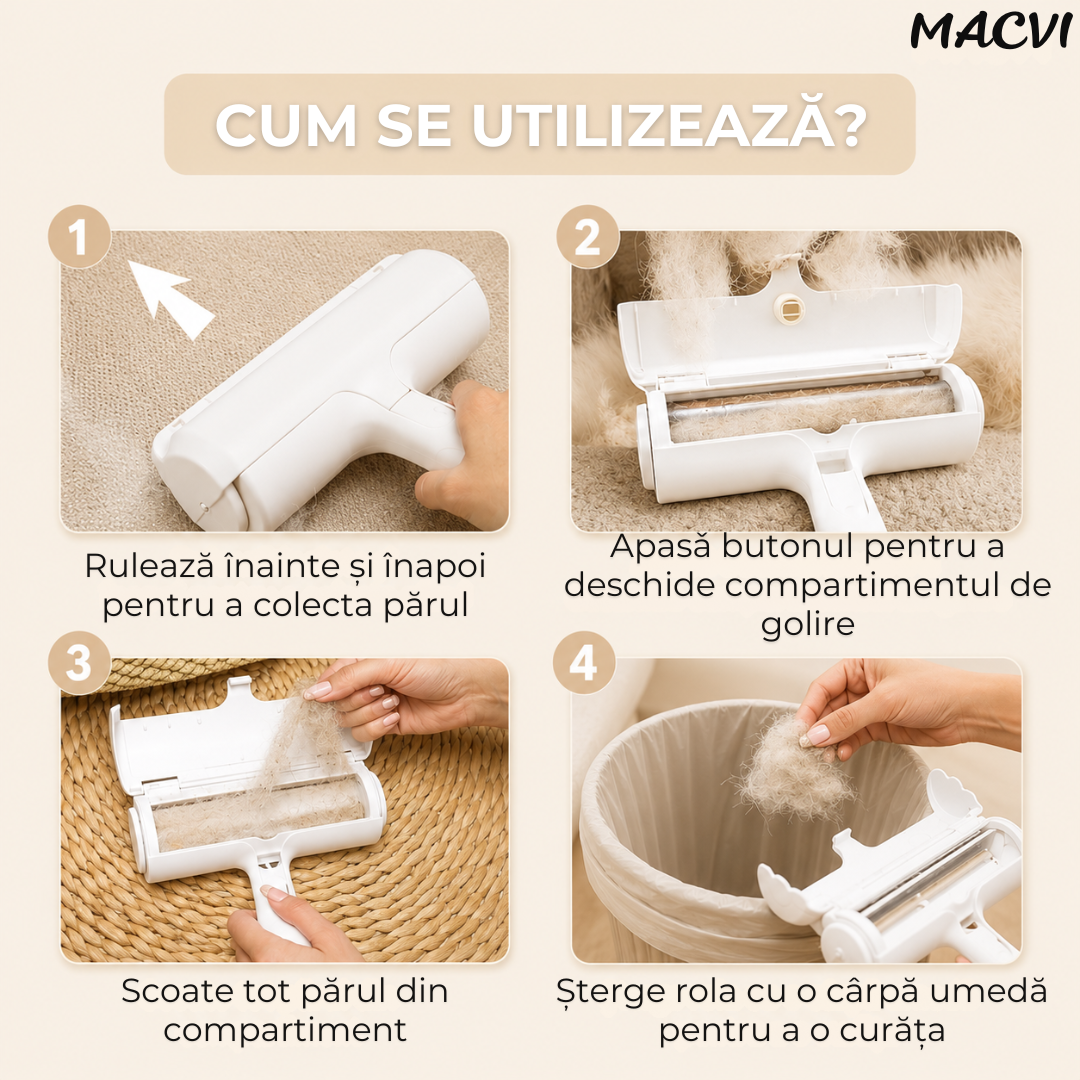 MACVI

CUM SE UTILIZEAZĂ?

1

Rulează înainte și înapoi pentru a colecta părul

2

Apasă butonul pentru a deschide compartimentul de golire

3

Scoate tot părul din compartiment

4

Șterge rola cu o cârpă umedă pentru a o curăța