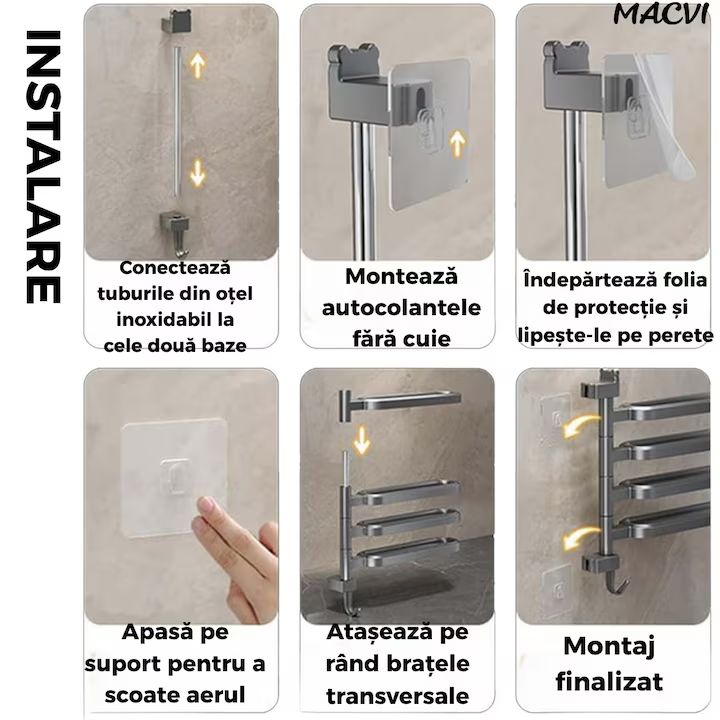 INSTALARE

MACVI

Conectează tuburile din oțel inoxidabil la cele două baze

Montează autocolantele fără cuie

Îndepărtează folia de protecție și lipește-le pe perete

Apasă pe suport pentru a scoate aerul

Atașează pe rând brațele transversale

Montaj finalizat