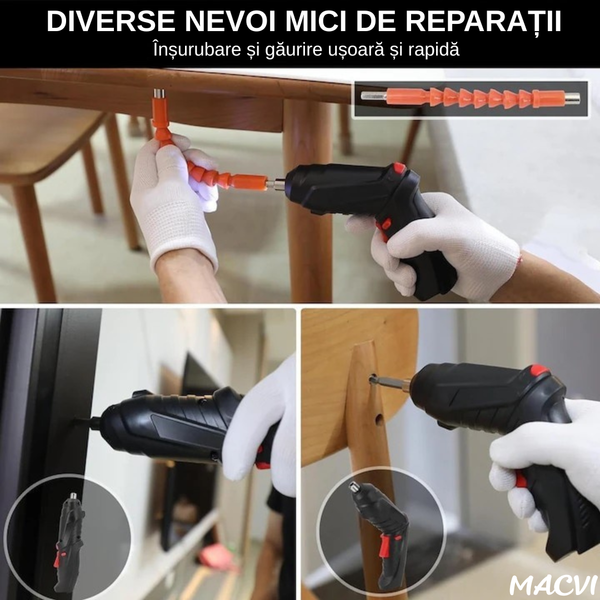 DIVERSE NEVOI MICI DE REPARAȚII
Înșurubare și găurire ușoară și rapidă

MACVI