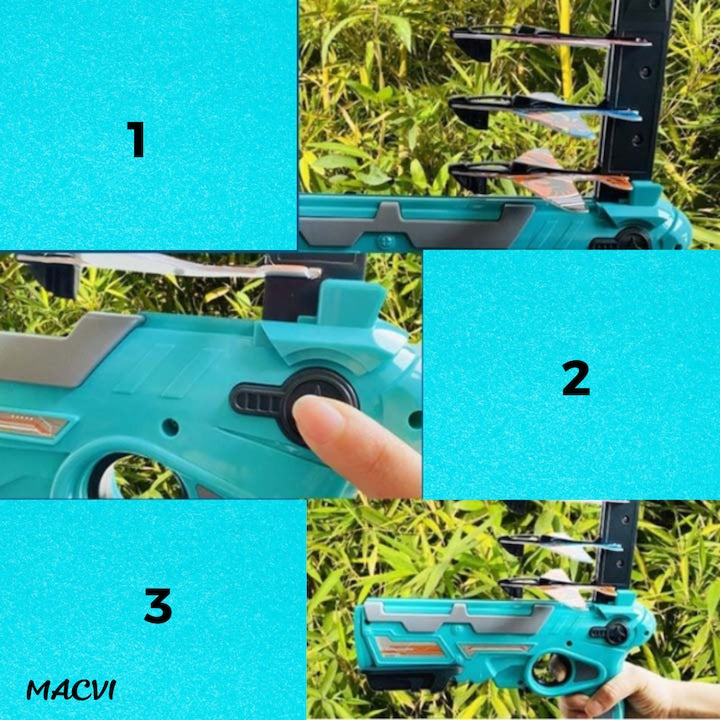 1

2

3

MACVI