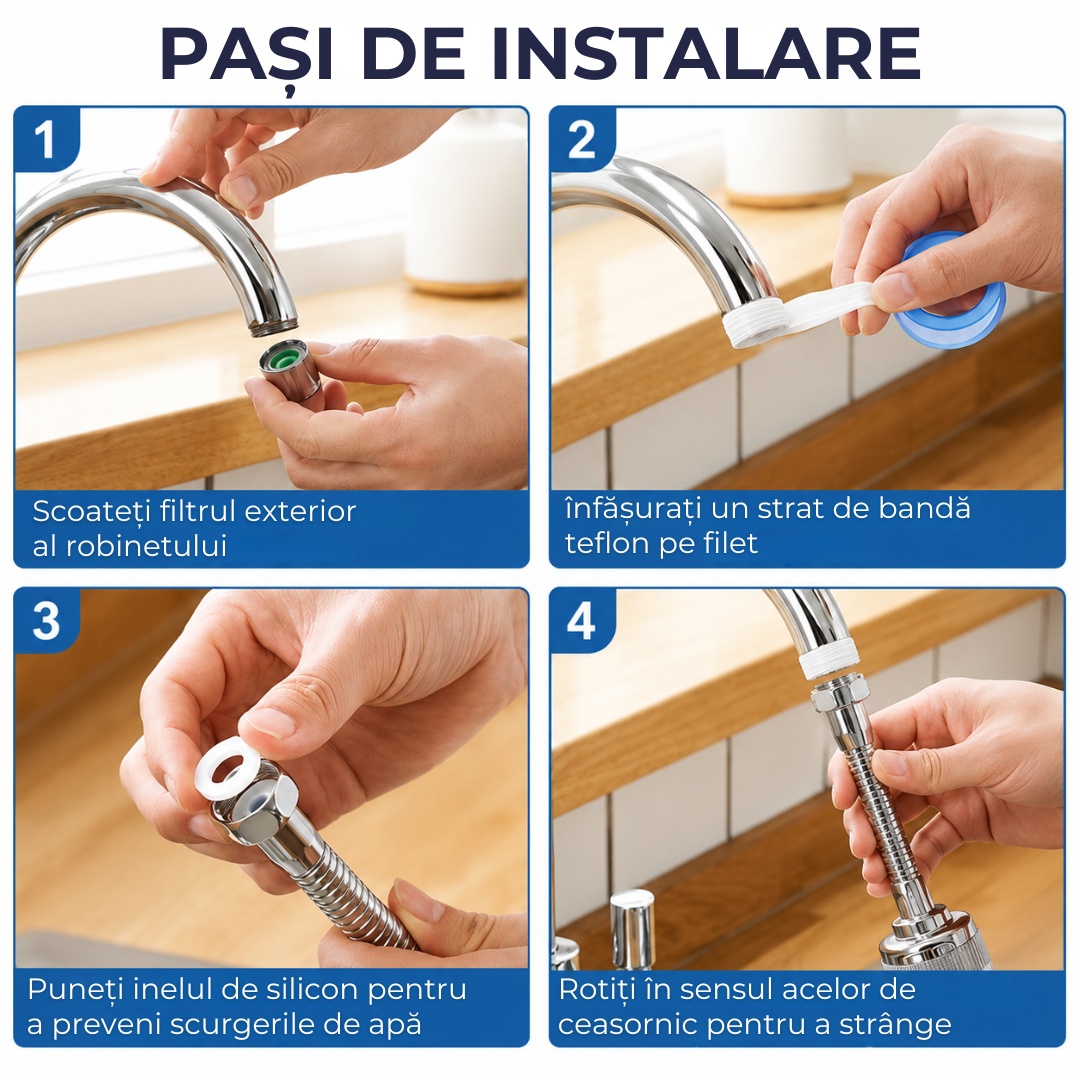 PAȘI DE INSTALARE

1

Scoateți filtrul exterior al robinetului

2

înfășurați un strat de bandă teflon pe filet

3

Puneți inelul de silicon pentru a preveni scurgerile de apă

4

Rotiți în sensul acelor de ceasornic pentru a strânge