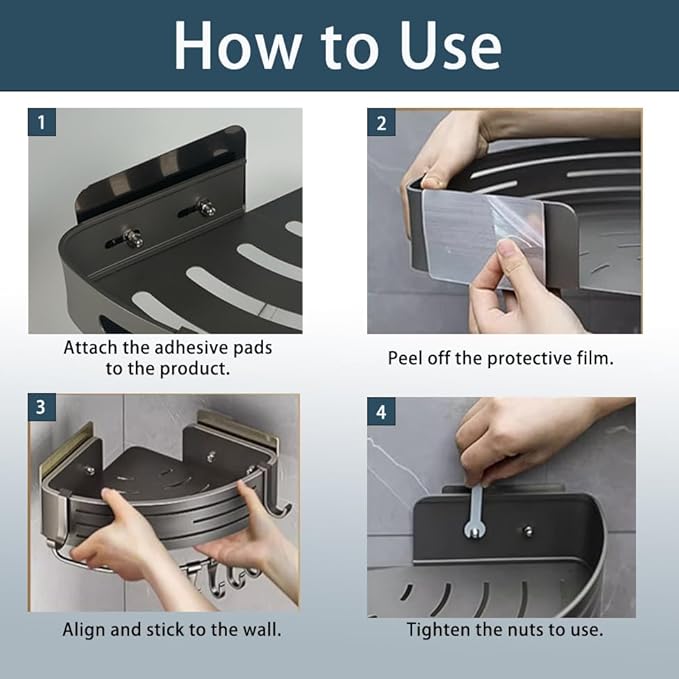 How to Use

1

Attach the adhesive pads to the product.

2

Peel off the protective film.

3

Align and stick to the wall.

4

Tighten the nuts to use.