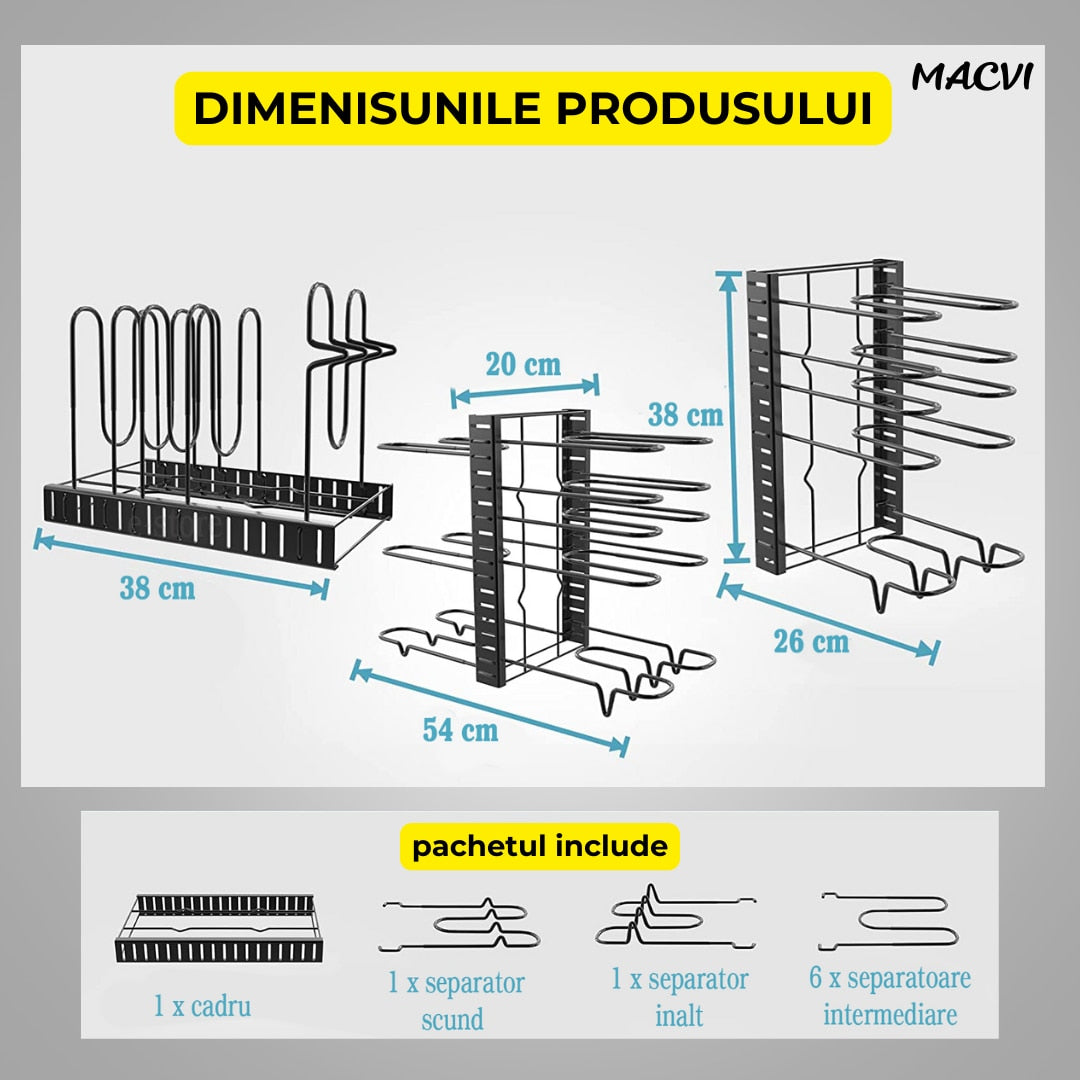 DIMENISUNILE PRODUSULUI

MACVI

38 cm

20 cm

54 cm

38 cm

26 cm

pachetul include

1 x cadru

1 x separator scund

1 x separator inalt

6 x separatoare intermediare