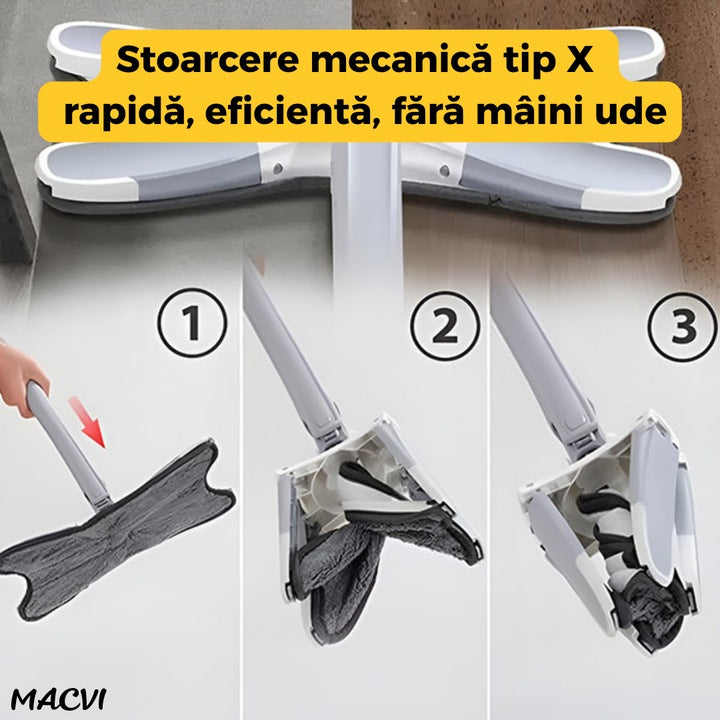 Stoarcere mecanică tip X
rapidă, eficientă, fără mâini ude

1

2

3

MACVI