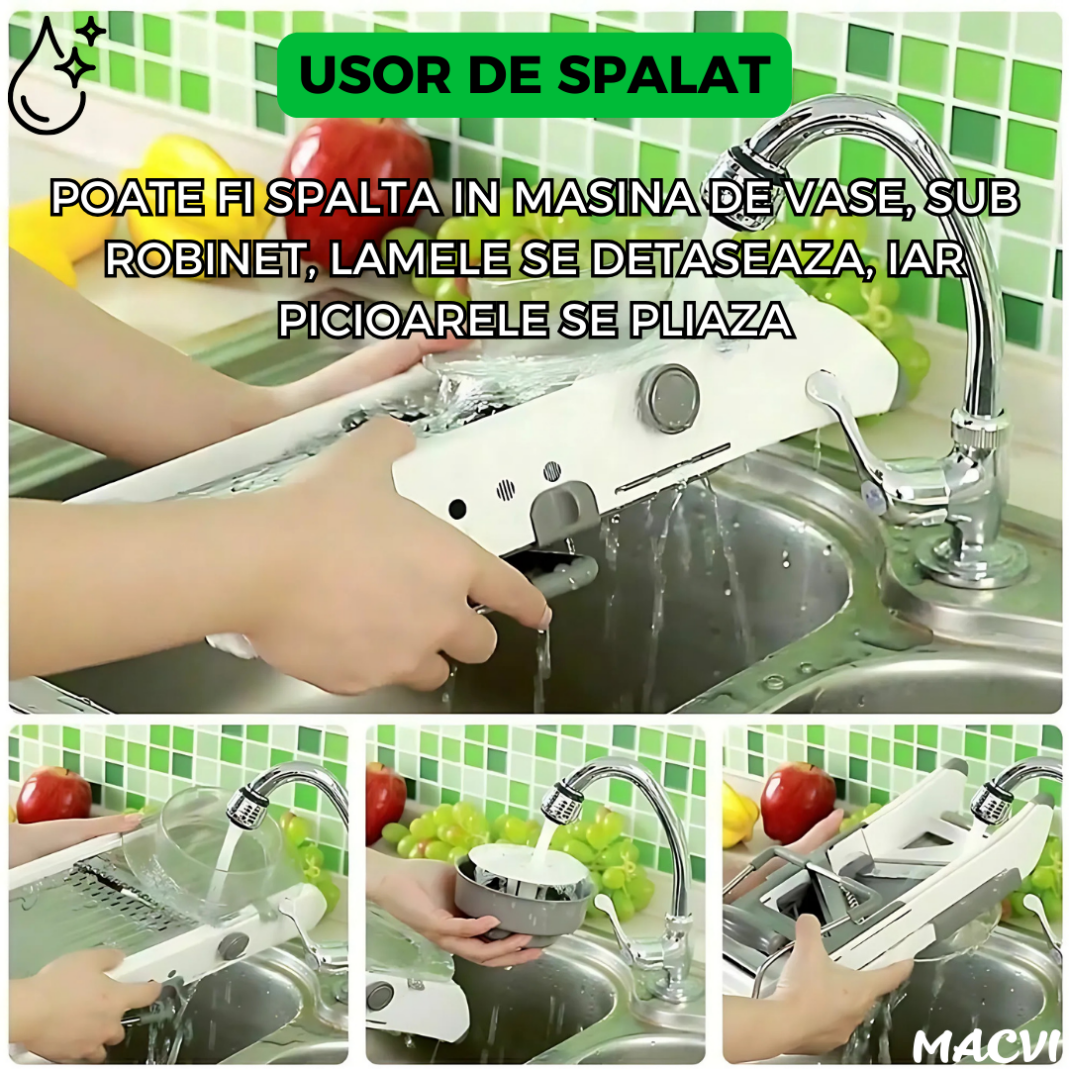 USOR DE SPALAT

POATE FI SPALTA IN MASINA DE VASE, SUB ROBINET, LAMELE SE DETASEAZA, IAR PICIOARELE SE PLIAZA

MACVI