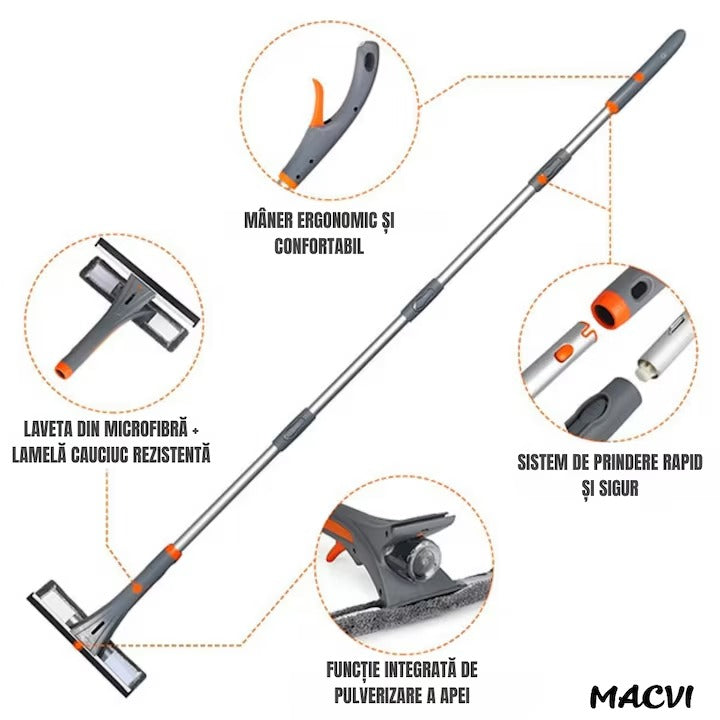 MÂNER ERGONOMIC ȘI CONFORTABIL

LAVETA DIN MICROFIBRĂ + LAMELĂ CAUCIUC REZISTENTĂ

SISTEM DE PRINDERE RAPID ȘI SIGUR

FUNCȚIE INTEGRATĂ DE PULVERIZARE A APEI

MACVI