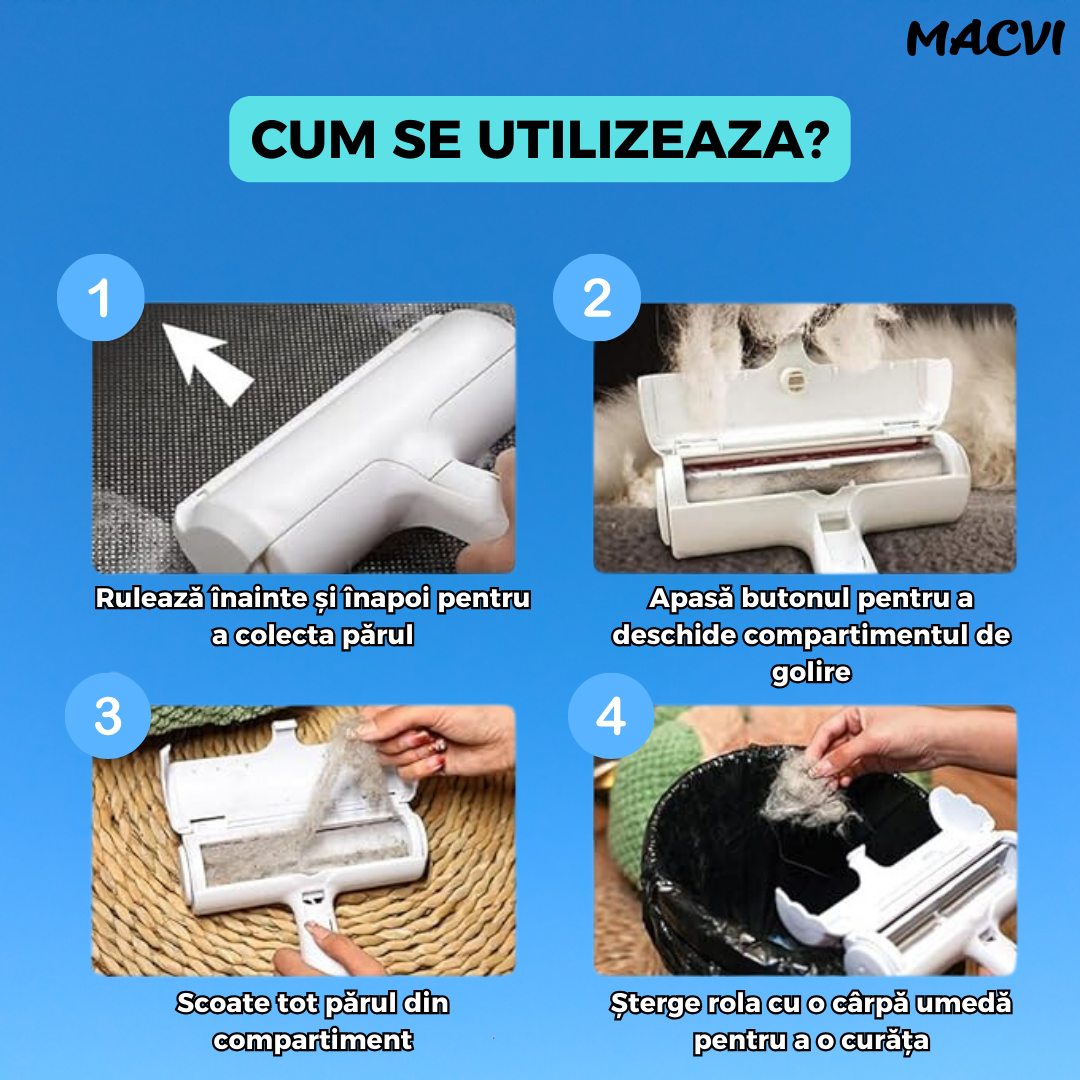 MACVI

CUM SE UTILIZEAZA?

1

Rulează înainte și înapoi pentru a colecta părul

2

Apasă butonul pentru a deschide compartimentul de golire

3

Scoate tot părul din compartiment

4

Șterge rola cu o cârpă umedă pentru a o curăța