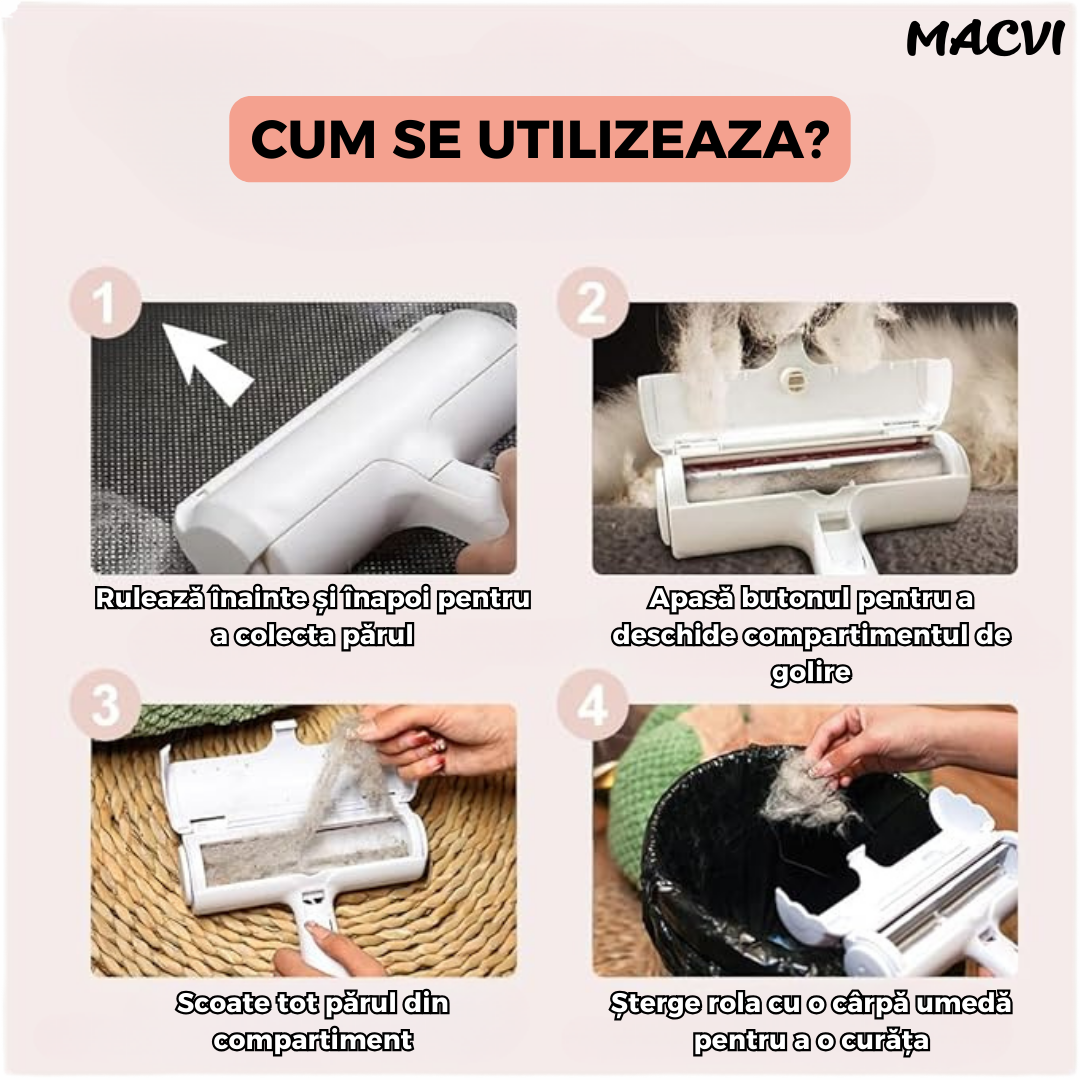 MACVI

CUM SE UTILIZEAZA?

1

Rulează înainte și înapoi pentru a colecta părul

2

Apasă butonul pentru a deschide compartimentul de golire

3

Scoate tot părul din compartiment

4

Șterge rola cu o cârpă umedă pentru a o curăța