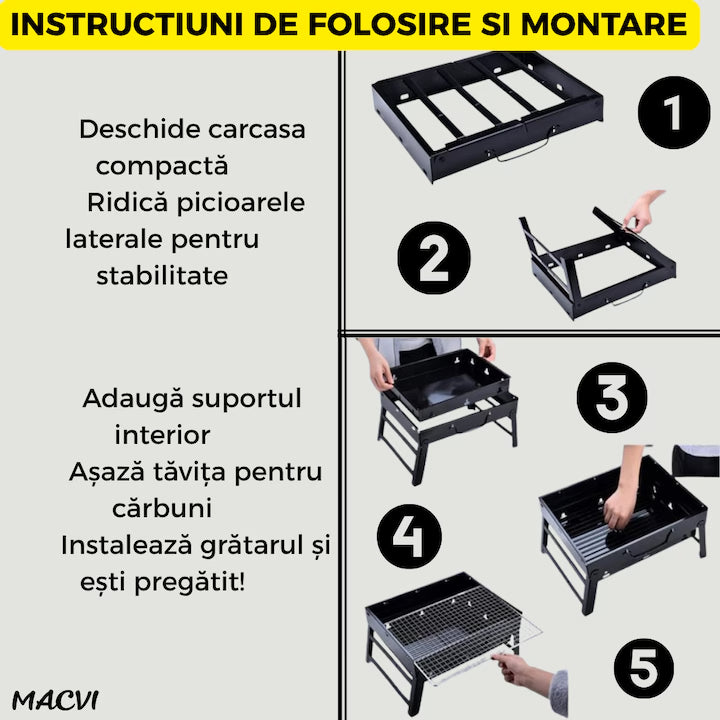 INSTRUCTIUNI DE FOLOSIRE SI MONTARE

Deschide carcasa compactă
Ridică picioarele laterale pentru stabilitate

1

2

Adaugă suportul interior
Așază tăvița pentru cărbuni
Instalează grătarul și ești pregătit!

3

4

5

MACVI