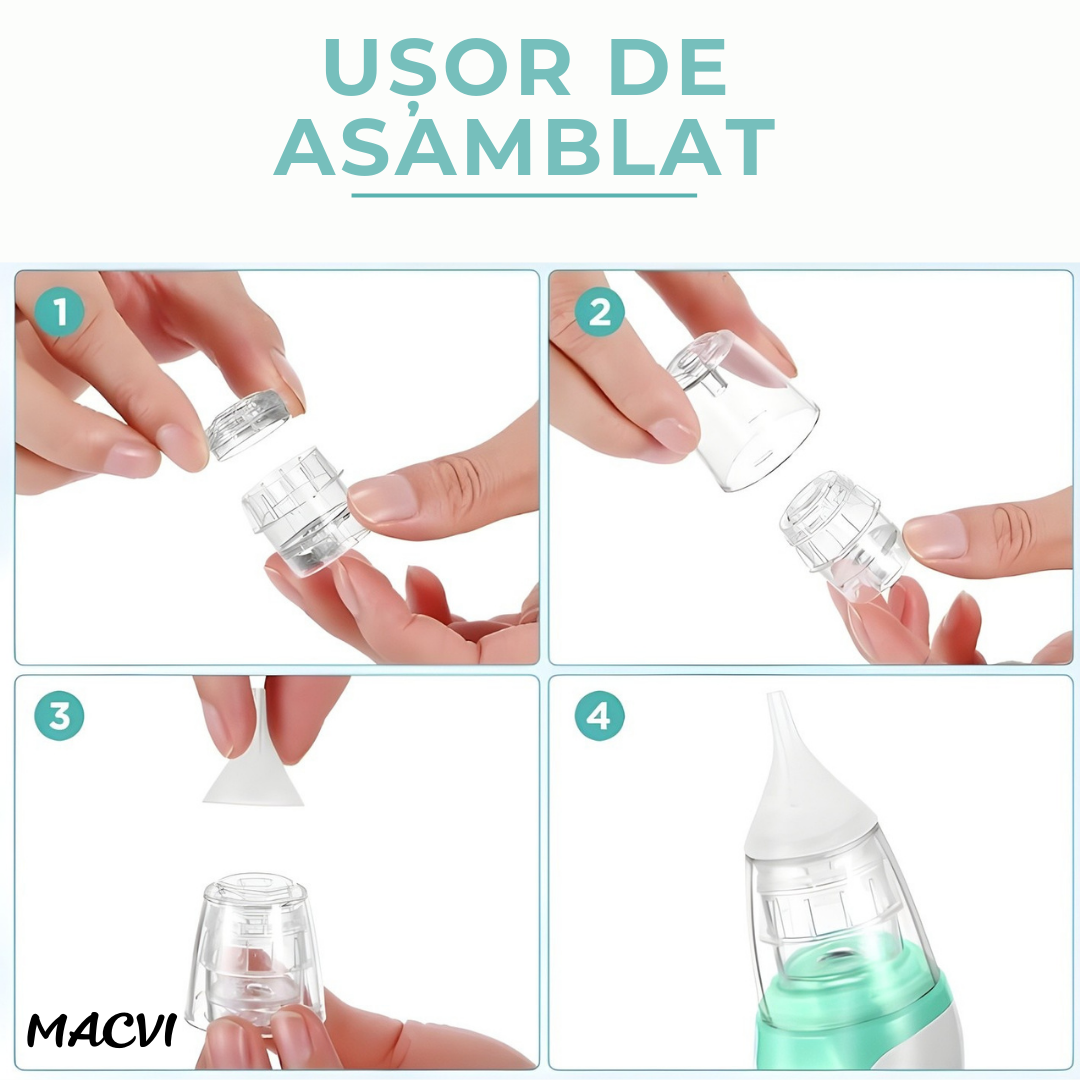 UȘOR DE ASAMBLAT

1

2

3

4

MACVI