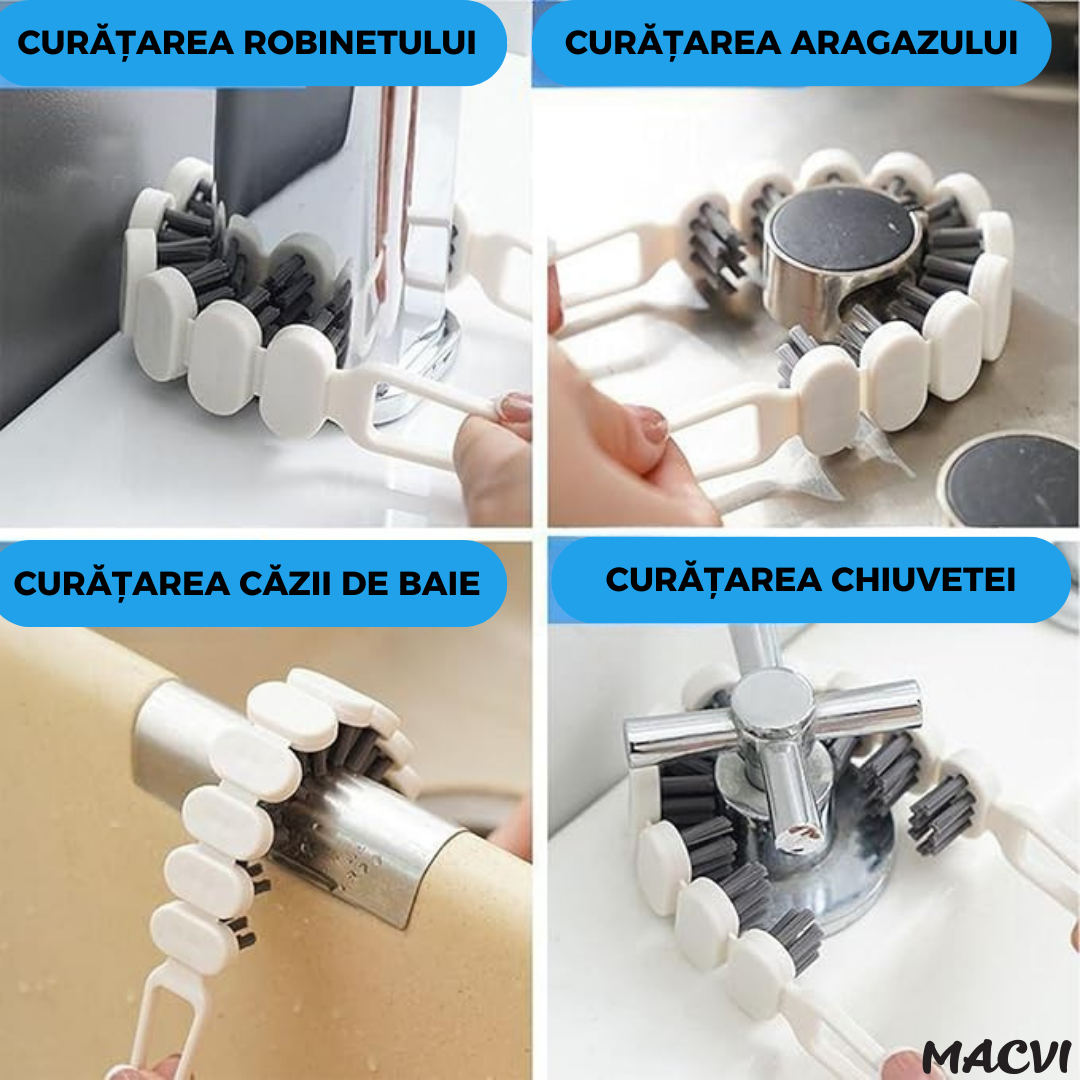 CURĂȚAREA ROBINETULUI

CURĂȚAREA ARAGAZULUI

CURĂȚAREA CĂZII DE BAIE

CURĂȚAREA CHIUVETEI

MACVI