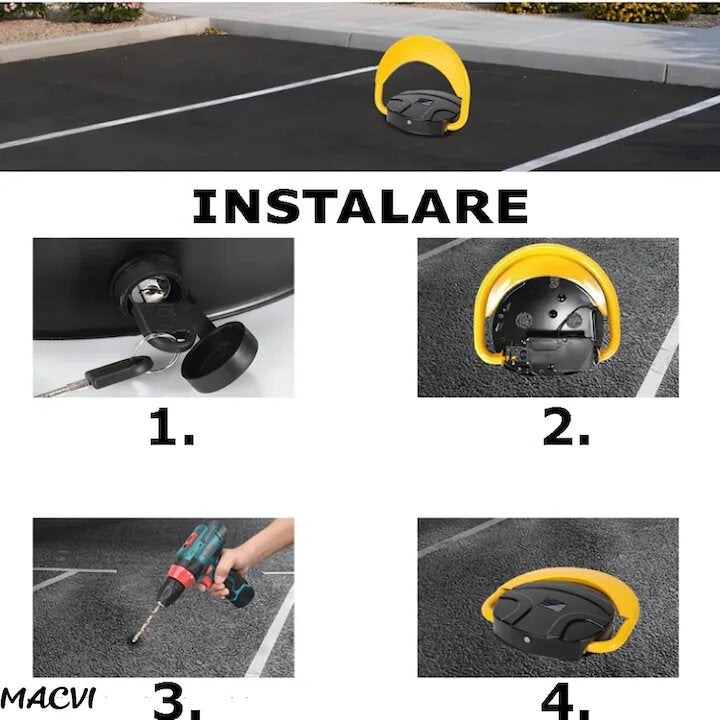 INSTALARE

1.

2.

3.

4.

MACVI