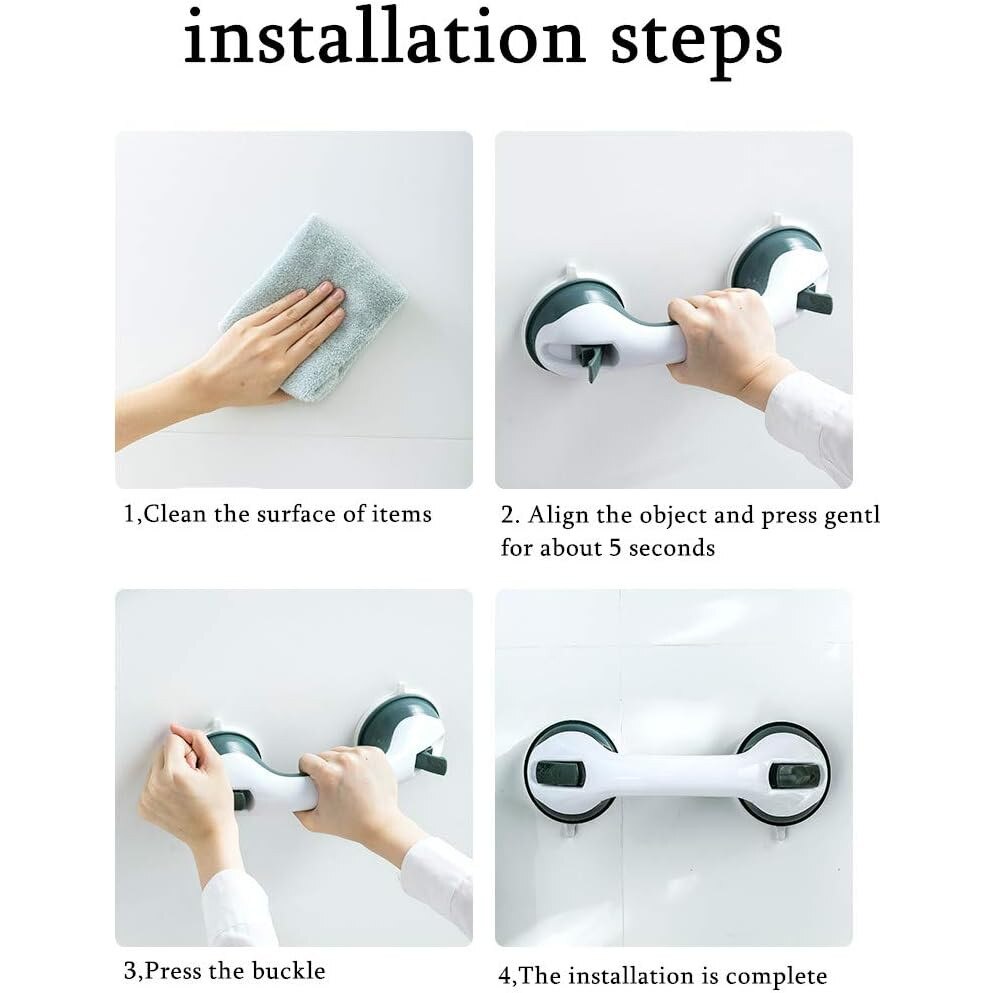 installation steps

1,Clean the surface of items

2. Align the object and press gentl for about 5 seconds

3,Press the buckle

4,The installation is complete