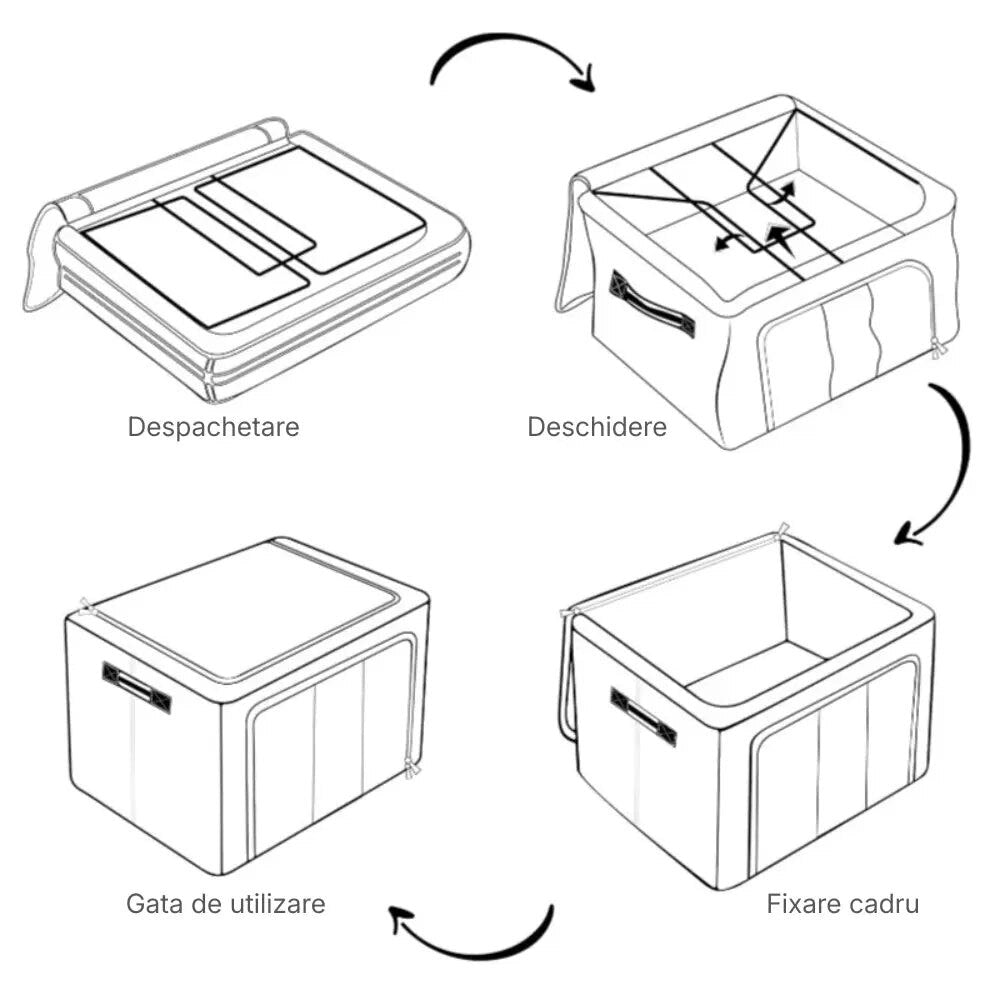 Despachetare

Deschidere

Gata de utilizare

Fixare cadru