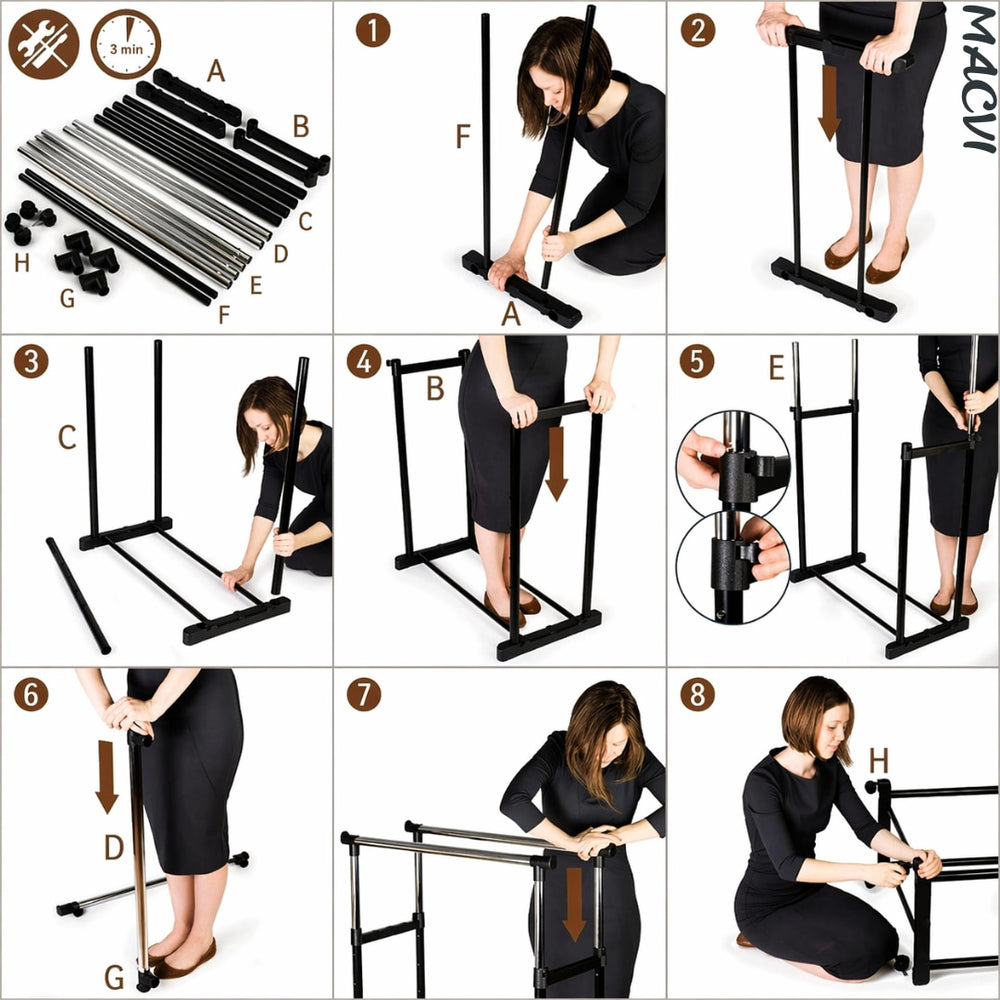 3 min

A
B
C
D
E
F
G
H

1
F
A

2

MACVI

3
C

4
B

5
E

6
D
G

7

8
H