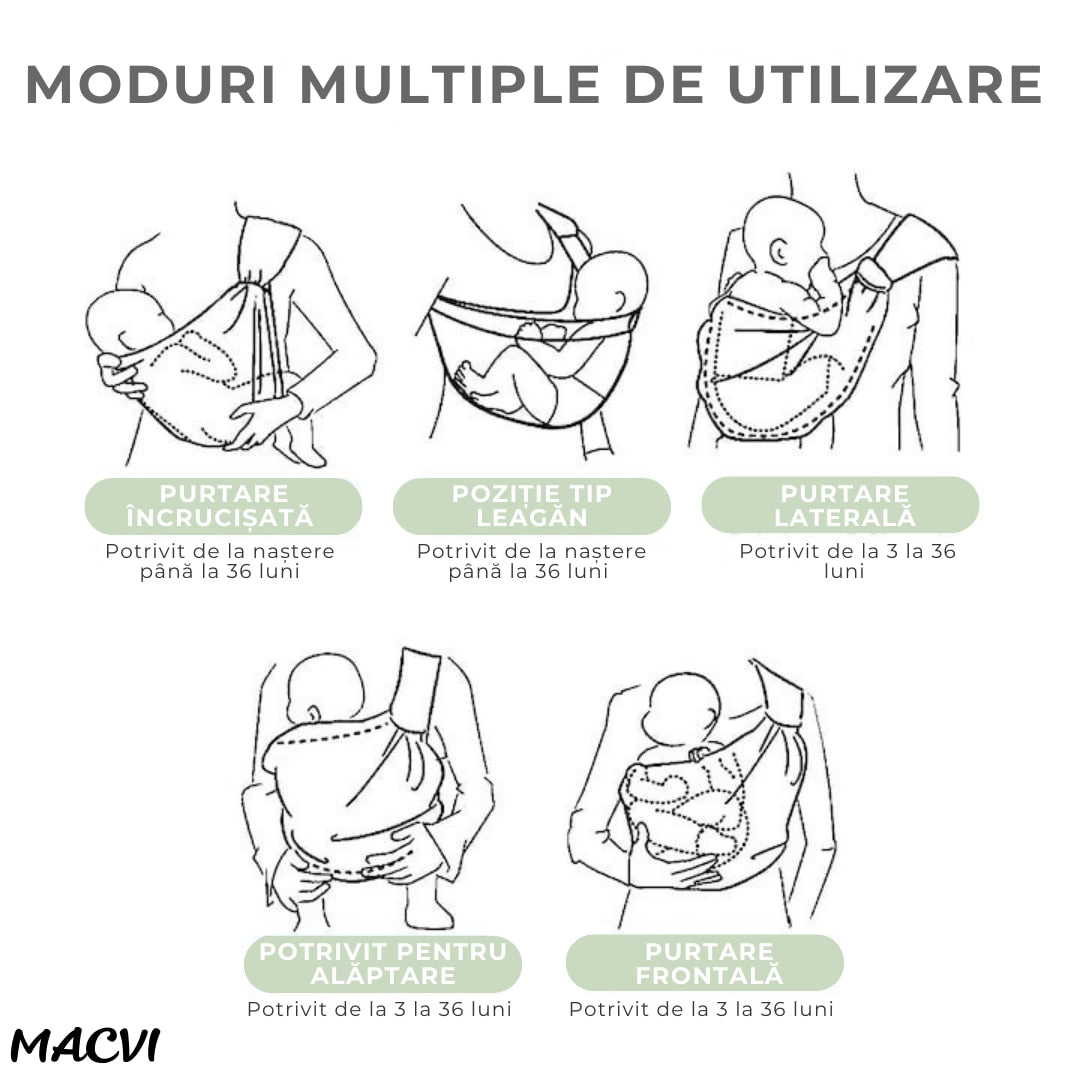 MODURI MULTIPLE DE UTILIZARE

PURTARE ÎNCRUCIȘATĂ
Potrivit de la naștere până la 36 luni

POZIȚIE TIP LEAGĂN
Potrivit de la naștere până la 36 luni

PURTARE LATERALĂ
Potrivit de la 3 la 36 luni

POTRIVIT PENTRU ALĂPTARE
Potrivit de la 3 la 36 luni

PURTARE FRONTALĂ
Potrivit de la 3 la 36 luni

MACVI