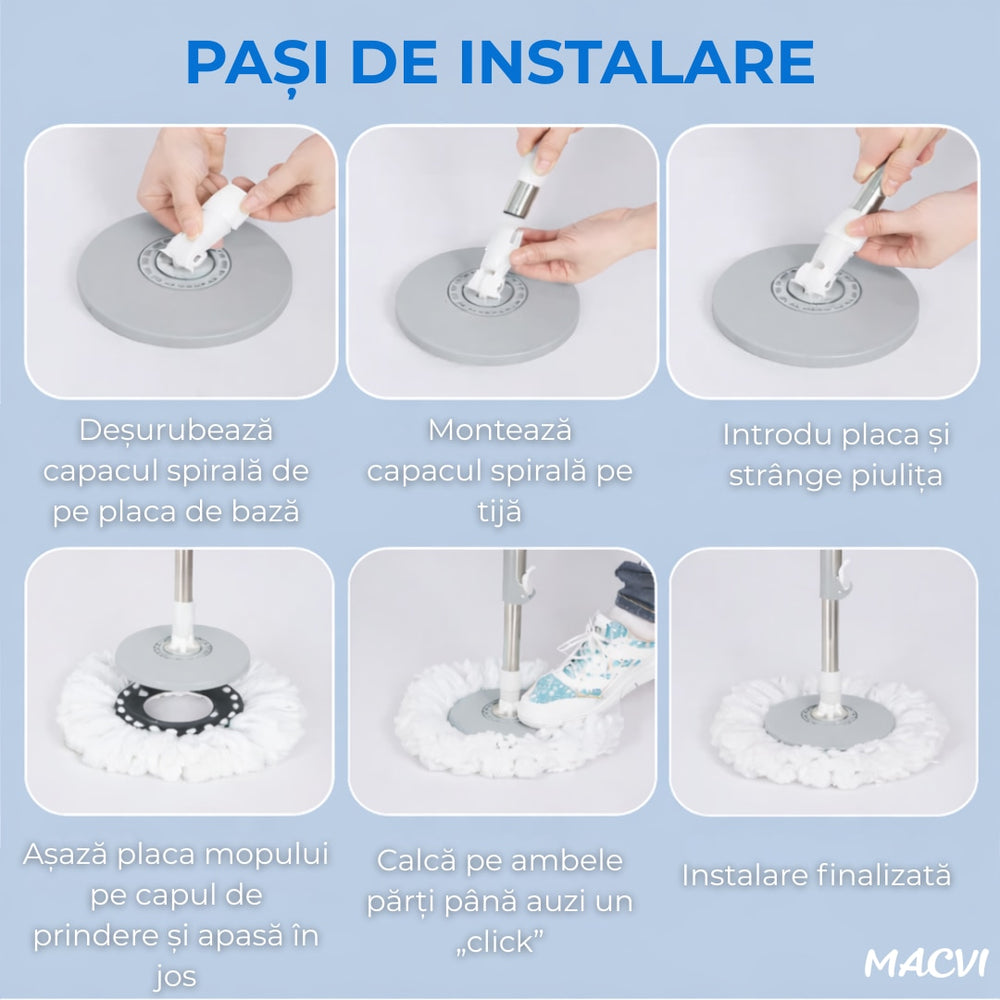 PAȘI DE INSTALARE

Deșurubează capacul spirală de pe placa de bază

Montează capacul spirală pe tijă

Introdu placa și strânge piulița

Așază placa mopului pe capul de prindere și apasă în jos

Calcă pe ambele părți până auzi un „click”

Instalare finalizată

MACVI