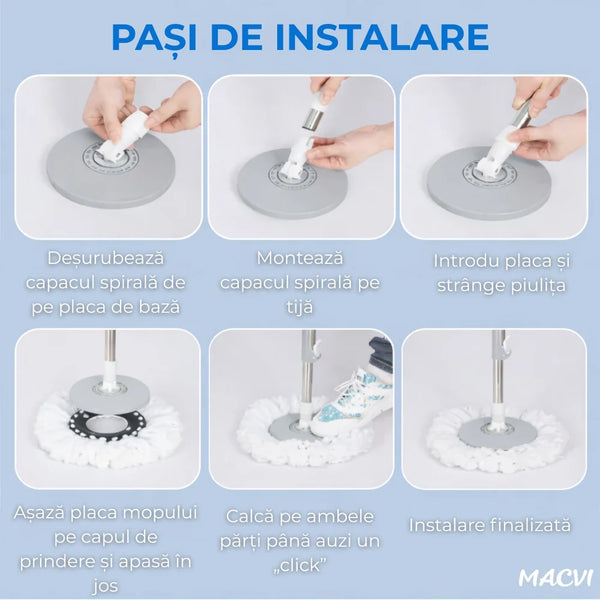 PAȘI DE INSTALARE

Deșurubează capacul spirală de pe placa de bază

Montează capacul spirală pe tijă

Introdu placa și strânge piulița

Așază placa mopului pe capul de prindere și apasă în jos

Calcă pe ambele părți până auzi un „click”

Instalare finalizată

MACVI