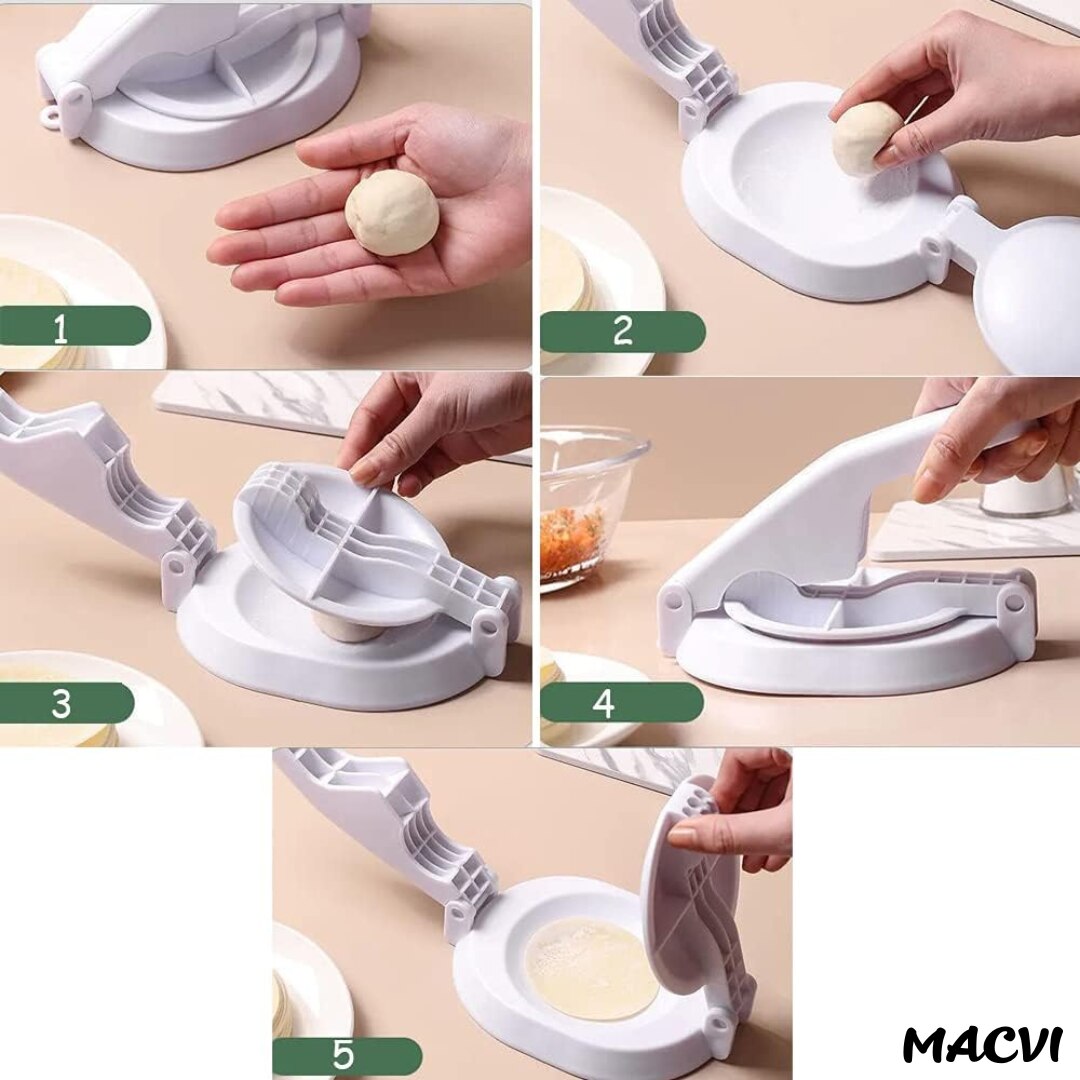 1

2

3

4

5

MACVI