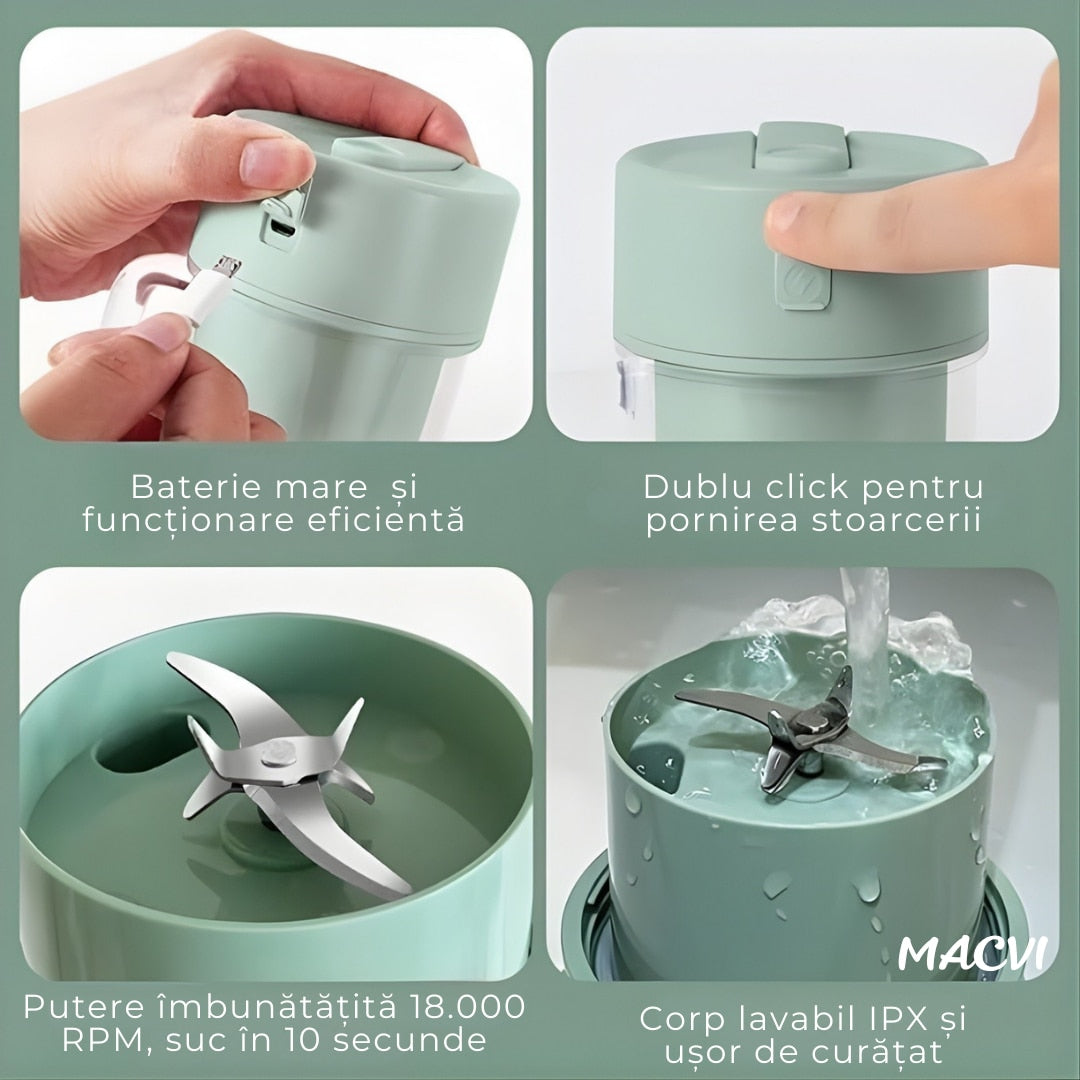 Baterie mare și funcționare eficientă

Dublu click pentru pornirea stoarcerii

Putere îmbunătățită 18.000 RPM, suc în 10 secunde

MACVI

Corp lavabil IPX și ușor de curățat