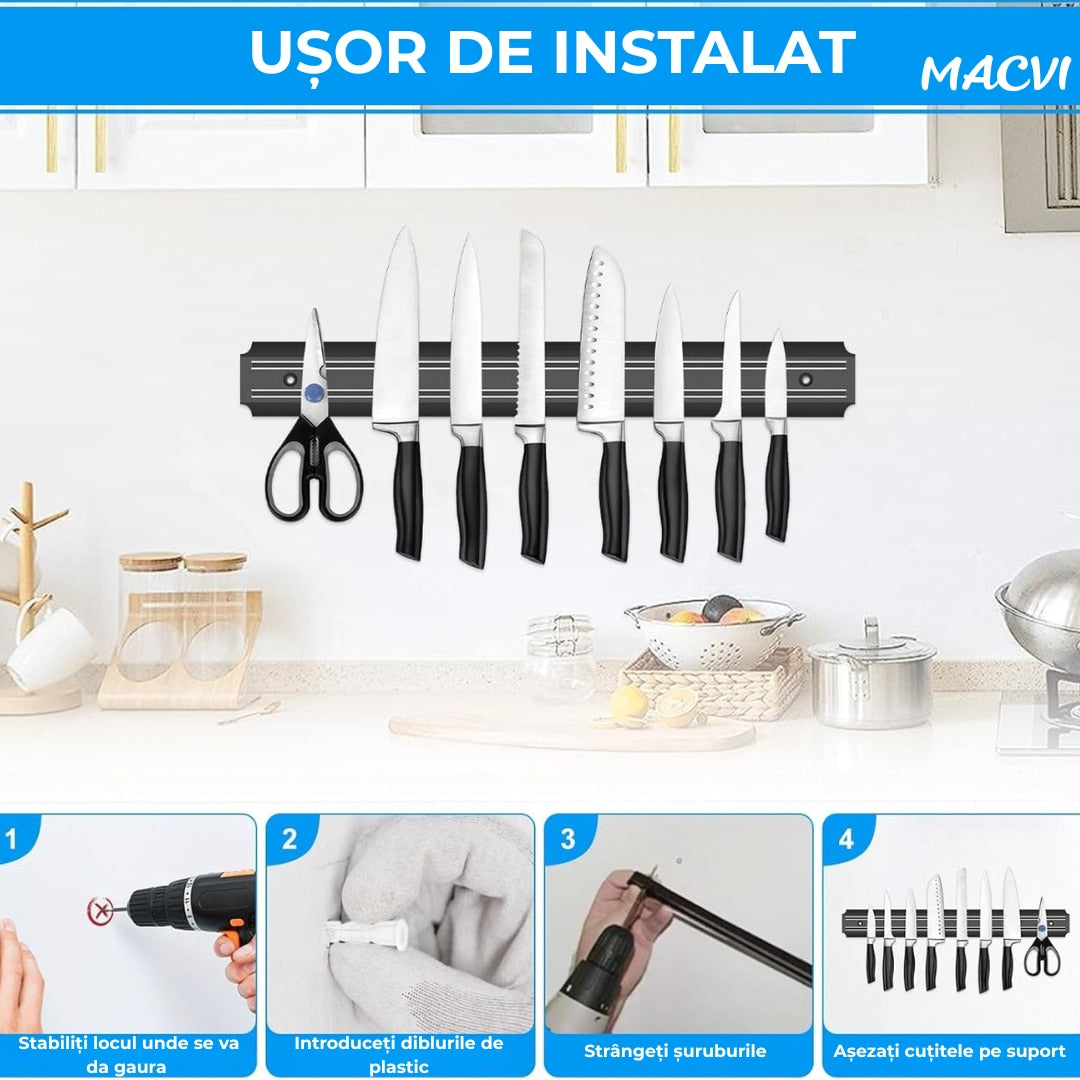 UȘOR DE INSTALAT

MACVI

1
Stabiliți locul unde se va da gaura

2
Introduceți diblurile de plastic

3
Strângeți șuruburile

4
Așezați cuțitele pe suport