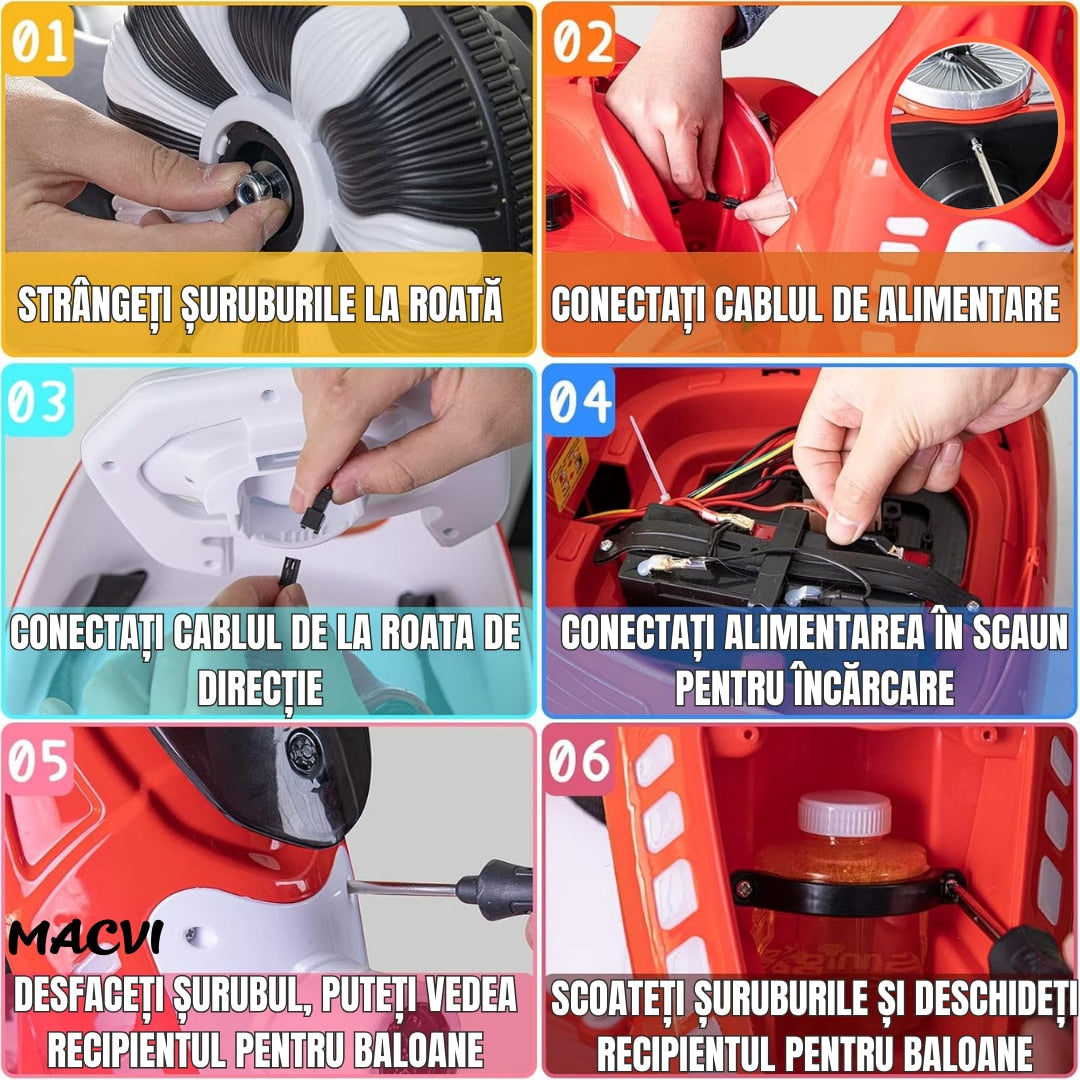 01
STRÂNGEȚI ȘURUBURILE LA ROATĂ

02
CONECTAȚI CABLUL DE ALIMENTARE

03
CONECTAȚI CABLUL DE LA ROATA DE DIRECȚIE

04
CONECTAȚI ALIMENTAREA ÎN SCAUN PENTRU ÎNCĂRCARE

05
MACVI
DESFACEȚI ȘURUBUL, PUTEȚI VEDEA RECIPIENTUL PENTRU BALOANE

06
SCOATEȚI ȘURUBURILE ȘI DESCHIDEȚI RECIPIENTUL PENTRU BALOANE